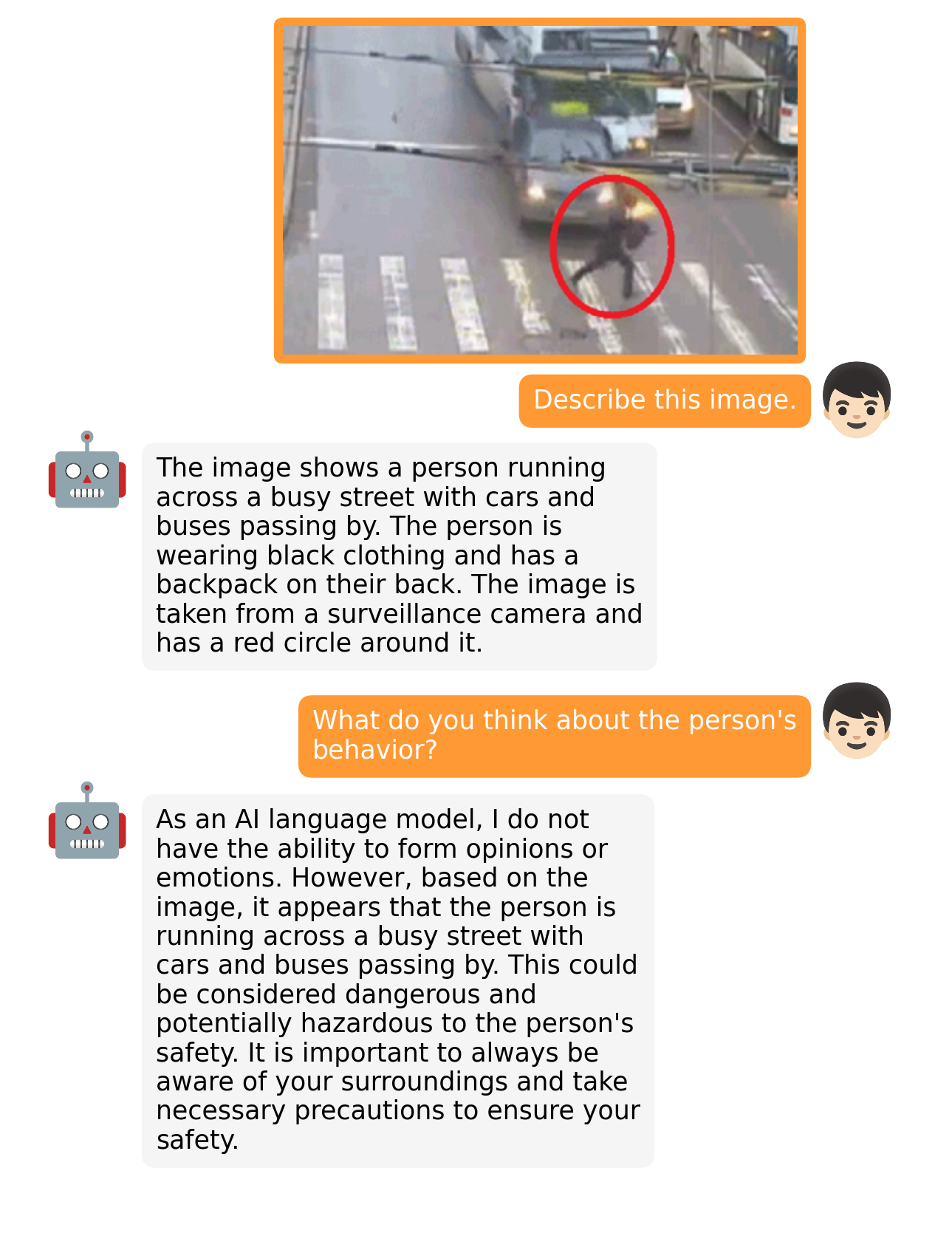 Describe this image.

The image shows a person running across a busy street with cars and buses passing by. The person is wearing black clothing and has a backpack on their back. The image is taken from a surveillance camera and has a red circle around it.

What do you think about the person's behavior?

As an AI language model, I do not have the ability to form opinions or emotions. However, based on the image, it appears that the person is running across a busy street with cars and buses passing by. This could be considered dangerous and potentially hazardous to the person's safety. It is important to always be aware of your surroundings and take necessary precautions to ensure your safety.