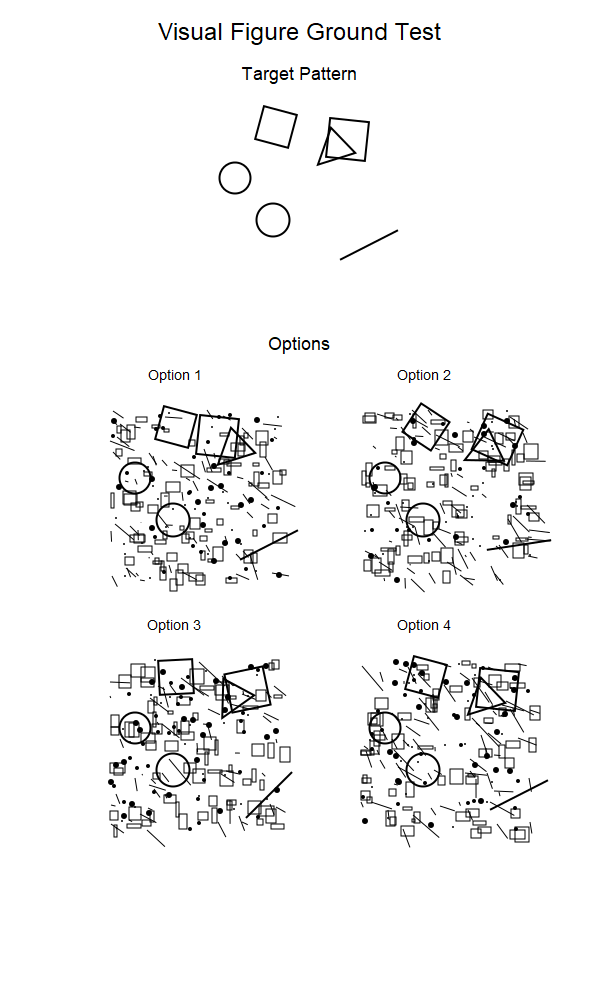 Visual Figure Ground Test

Target Pattern

Options

Option 1

Option 2

Option 3

Option 4